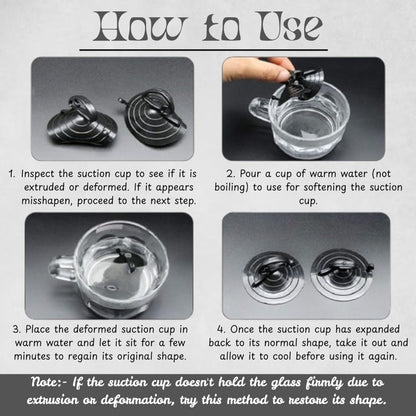 How to Use

1. Inspect the suction cup to see if it is extruded or deformed. If it appears misshapen, proceed to the next step.

2. Pour a cup of warm water (not boiling) to use for softening the suction cup.

3. Place the deformed suction cup in warm water and let it sit for a few minutes to regain its original shape.

4. Once the suction cup has expanded back to its normal shape, take it out and allow it to cool before using it again.

Note:- If the suction cup doesn't hold the glass firmly due to extrusion or deformation, try this method to restore its shape.