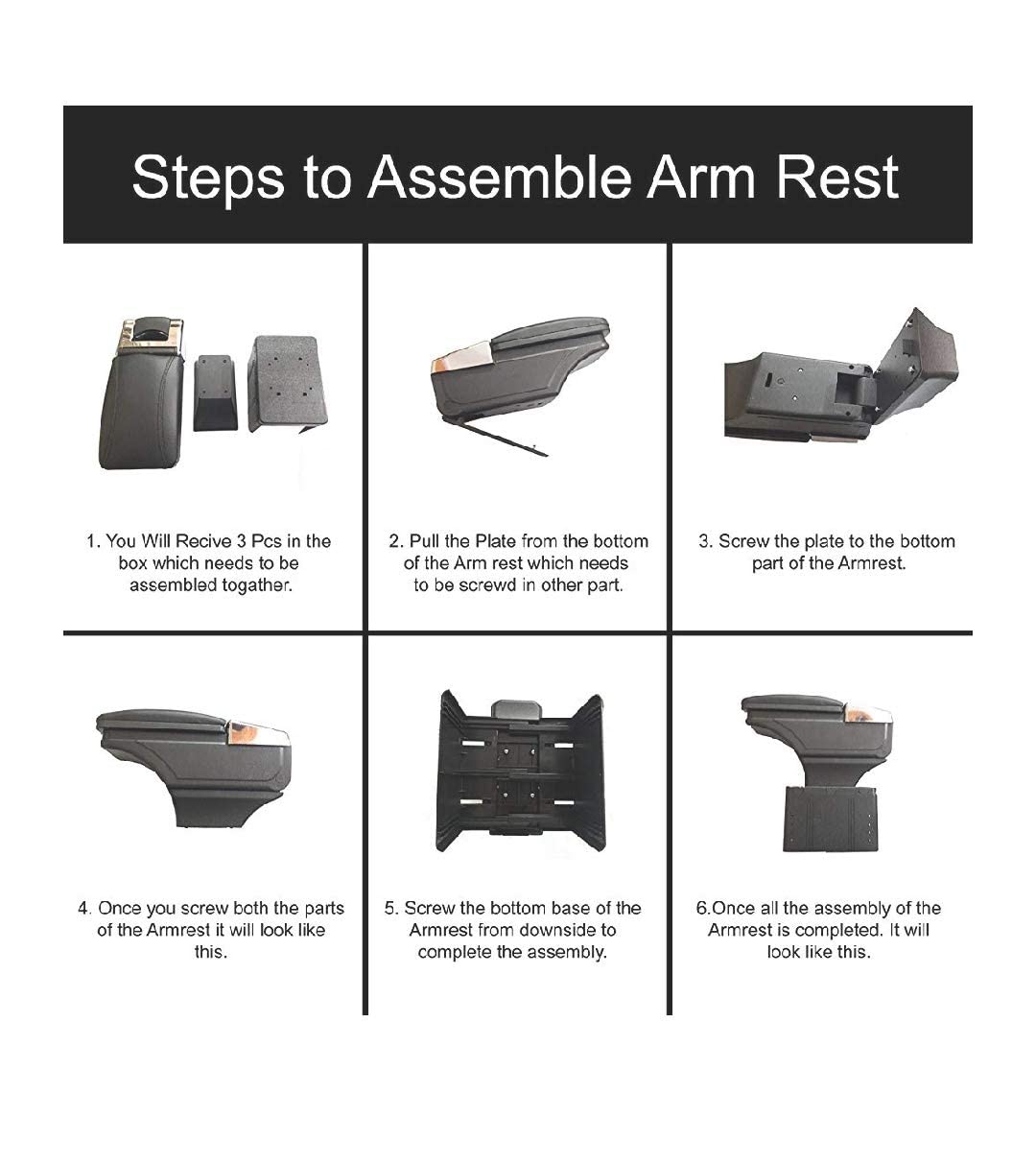 Steps to Assemble Arm Rest

1. You Will Recive 3 Pcs in the box which needs to be assembled togather.

2. Pull the Plate from the bottom of the Arm rest which needs to be screwd in other part.

3. Screw the plate to the bottom part of the Armrest.

4. Once you screw both the parts of the Armrest it will look like this.

5. Screw the bottom base of the Armrest from downside to complete the assembly.

6.Once all the assembly of the Armrest is completed. It will look like this.