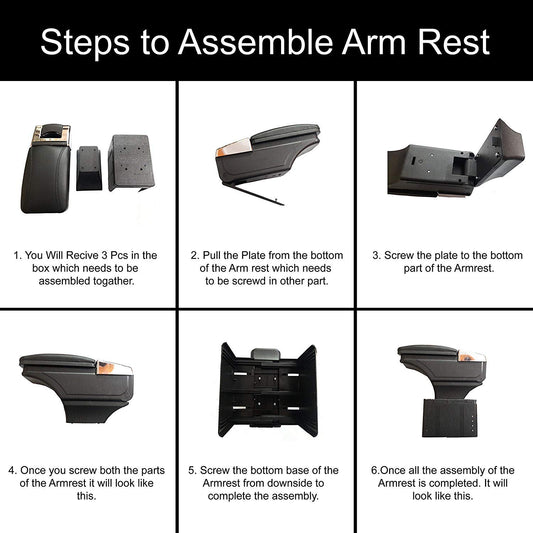 Steps to Assemble Arm Rest

1. You Will Recive 3 Pcs in the box which needs to be assembled togather.

2. Pull the Plate from the bottom of the Arm rest which needs to be screwd in other part.

3. Screw the plate to the bottom part of the Armrest.

4. Once you screw both the parts of the Armrest it will look like this.

5. Screw the bottom base of the Armrest from downside to complete the assembly.

6.Once all the assembly of the Armrest is completed. It will look like this.