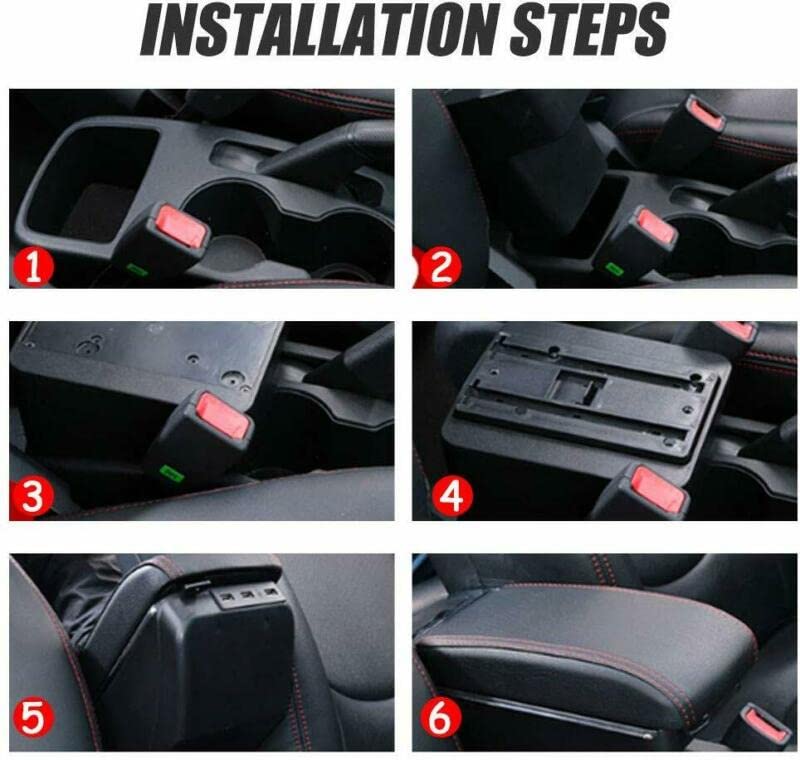 INSTALLATION STEPS

1

2

3

4

5

6